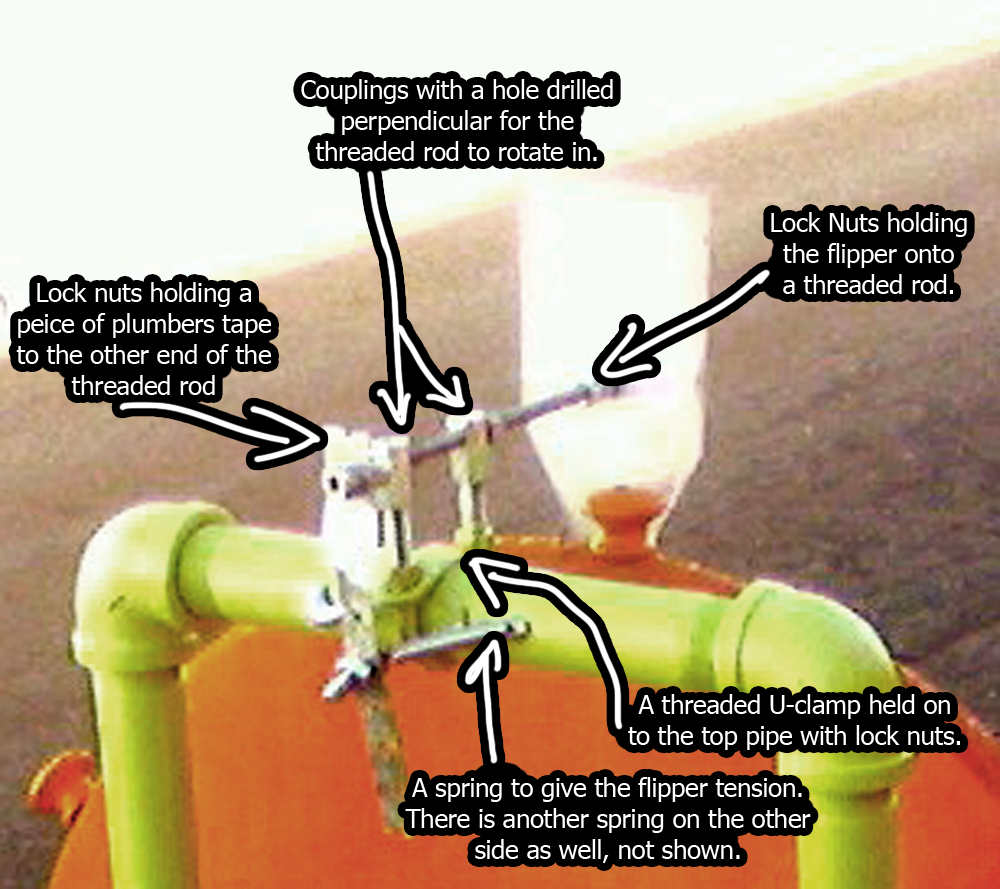 Couplings with a hole drilled perpendicular for the threaded rod to rotate in.

Lock Nuts holding the flipper onto a threaded rod.

Lock nuts holding a peice of plumbers tape to the other end of the threaded rod

A threaded U-clamp held on to the top pipe with lock nuts.

A spring to give the flipper tension. There is another spring on the other side as well, not shown.